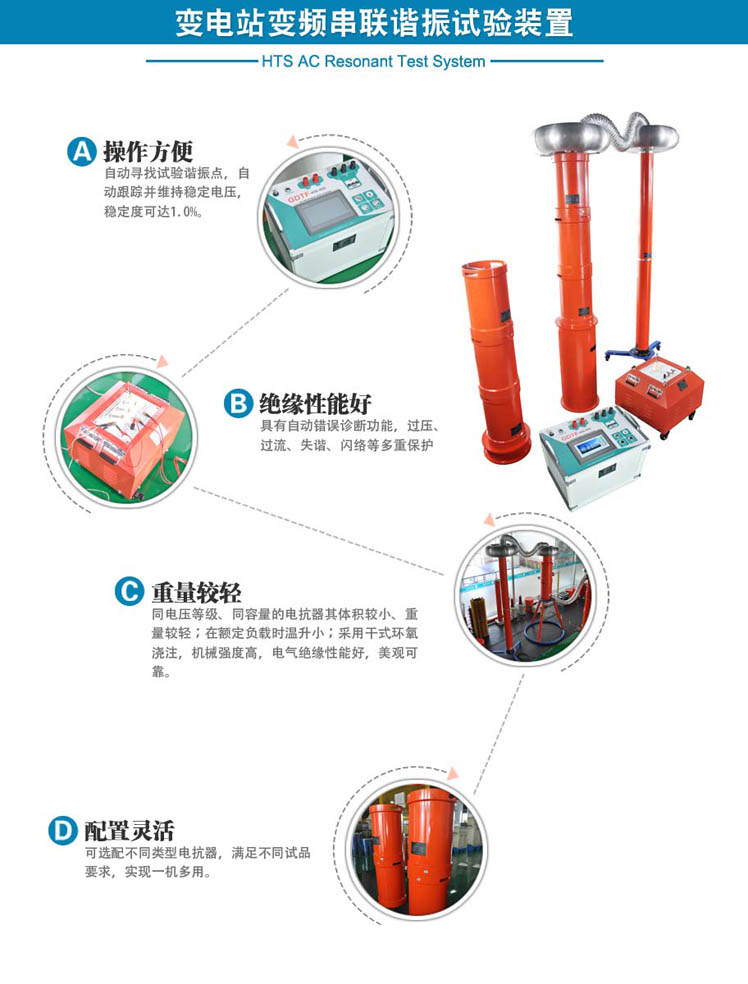 变电站变频串联谐振试验装置

HTS AC Resonant Test System

A 操作方便

自动寻找试验谐振点，自动跟踪并维持稳定电压，稳定度可达1.0%。

GDTF

B 绝缘性能好

具有自动错误诊断功能，过压、过流、失谐、闪络等多重保护

GDTF

C 重量较轻

同电压等级、同容量的电抗器其体积较小、重量较轻；在额定负载时温升小；采用干式环氧浇注，机械强度高，电气绝缘性能好，美观可靠。

D 配置灵活

可选配不同类型电抗器，满足不同试品要求，实现一机多用。